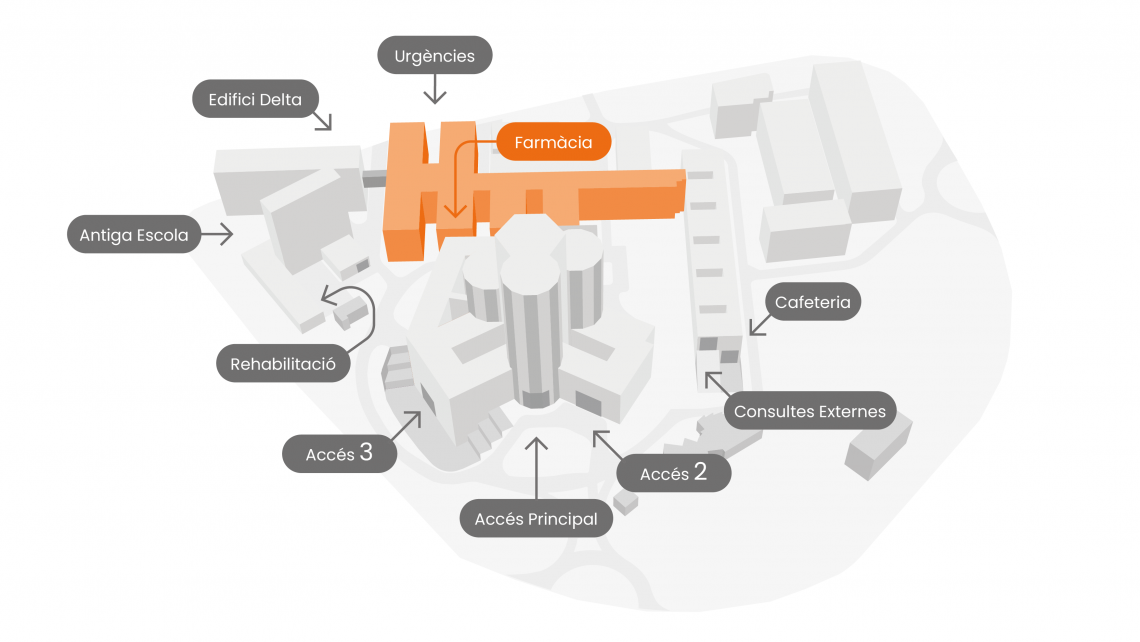 Urgències

Edifici Delta

Farmàcia

Antiga Escola

Cafeteria

Rehabilitació

Consultes Externes

Accés 3

Accés 2

Accés Principal