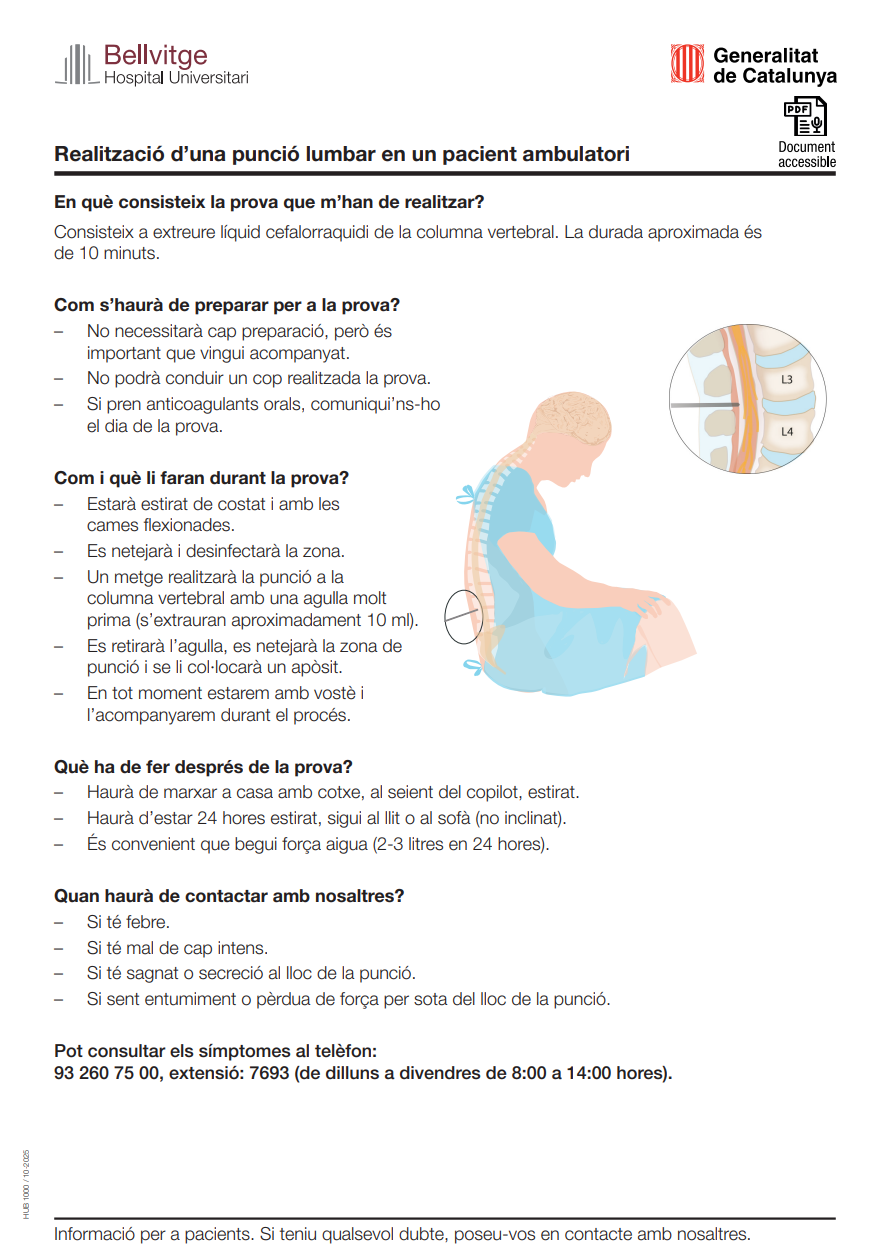 Bellvitge
Hospital Universitari

Generalitat
de Catalunya

PDF
Document accessible

Realització d'una punció lumbar en un pacient ambulatori

En què consisteix la prova que m'han de realitzar?

Consisteix a extreure líquid cefalorraquidi de la columna vertebral. La durada aproximada és de 10 minuts.

Com s'haurà de preparar per a la prova?
– No necessitarà cap preparació, però és important que vingui acompanyat.
– No podrà conduir un cop realitzada la prova.
– Si pren anticoagulants orals, comuniqui'ns-ho el dia de la prova.

L3
L4

Com i què li faran durant la prova?
– Estarà estirat de costat i amb les cames flexionades.
– Es netejarà i desinfectarà la zona.
– Un metge realitzarà la punció a la columna vertebral amb una agulla molt prima (s'extrauran aproximadament 10 ml).
– Es retirarà l'agulla, es netejarà la zona de punció i se li col·locarà un apòsit.
– En tot moment estarem amb vostè i l'acompanyarem durant el procés.

Què ha de fer després de la prova?
– Haurà de marxar a casa amb cotxe, al seient del copilot, estirat.
– Haurà d'estar 24 hores estirat, sigui al llit o al sofà (no inclinat).
– És convenient que begui força aigua (2-3 litres en 24 hores).

Quan haurà de contactar amb nosaltres?
– Si té febre.
– Si té mal de cap intens.
– Si té sagnat o secreció al lloc de la punció.
– Si sent entumiment o pèrdua de força per sota del lloc de la punció.

Pot consultar els símptomes al telèfon:
93 260 75 00, extensió: 7693 (de dilluns a divendres de 8:00 a 14:00 hores).

HUB 1000 / 10-2025

Informació per a pacients. Si teniu qualsevol dubte, poseu-vos en contacte amb nosaltres.