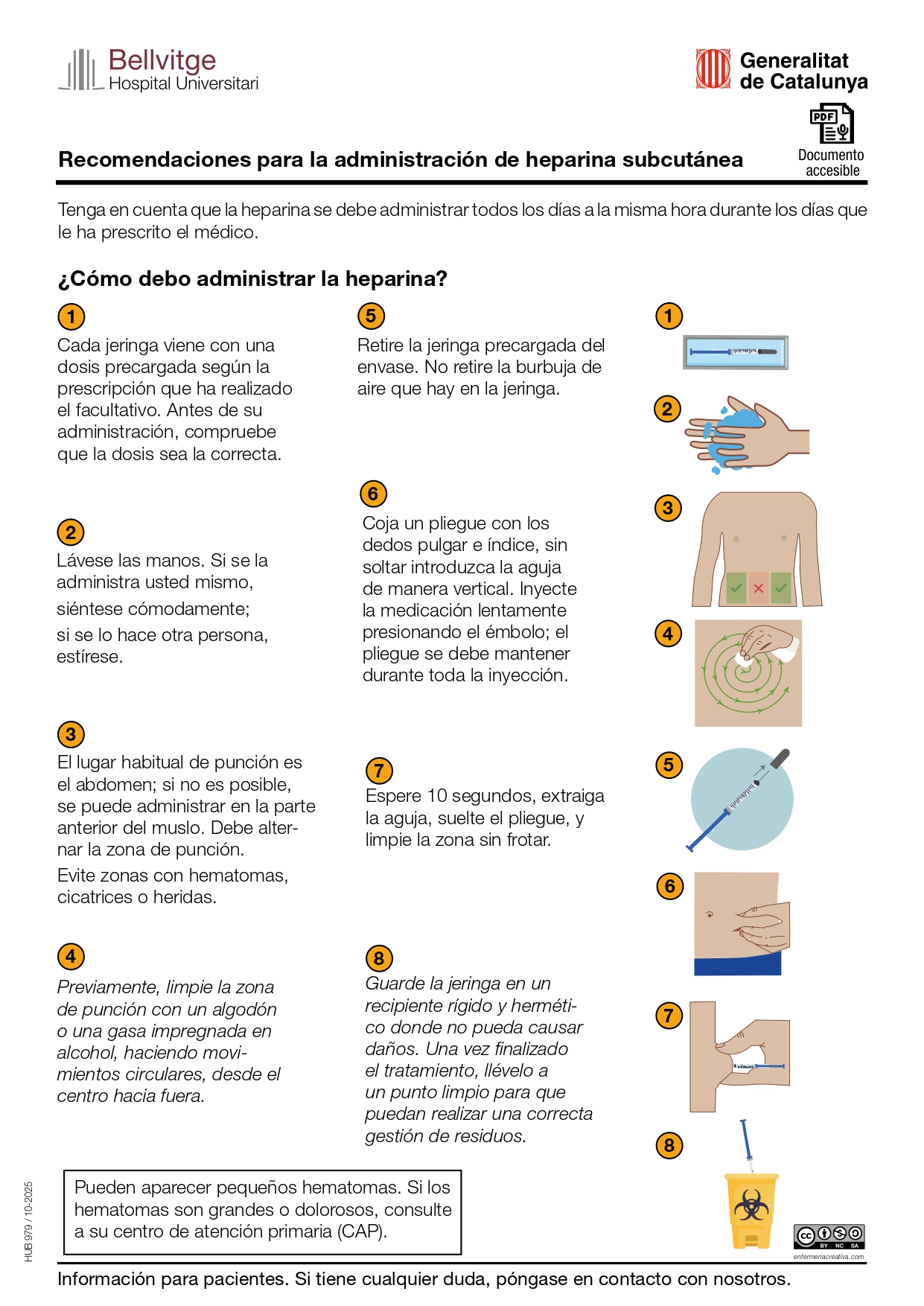 Bellvitge
Hospital Universitari

Generalitat
de Catalunya

PDF
Documento accesible

Recomendaciones para la administración de heparina subcutánea

Tenga en cuenta que la heparina se debe administrar todos los días a la misma hora durante los días que le ha prescrito el médico.

¿Cómo debo administrar la heparina?

1
Cada jeringa viene con una dosis precargada según la prescripción que ha realizado el facultativo. Antes de su administración, compruebe que la dosis sea la correcta.

2
Lávese las manos. Si se la administra usted mismo, siéntese cómodamente;
si se lo hace otra persona, estírese.

3
El lugar habitual de punción es el abdomen; si no es posible, se puede administrar en la parte anterior del muslo. Debe alternar la zona de punción.
Evite zonas con hematomas, cicatrices o heridas.

4
Previamente, limpie la zona de punción con un algodón o una gasa impregnada en alcohol, haciendo movimientos circulares, desde el centro hacia fuera.

5
Retire la jeringa precargada del envase. No retire la burbuja de aire que hay en la jeringa.

6
Coja un pliegue con los dedos pulgar e índice, sin soltar introduzca la aguja de manera vertical. Inyecte la medicación lentamente presionando el émbolo; el pliegue se debe mantener durante toda la inyección.

7
Espere 10 segundos, extraiga la aguja, suelte el pliegue, y limpie la zona sin frotar.

8
Guarde la jeringa en un recipiente rígido y hermético donde no pueda causar daños. Una vez finalizado el tratamiento, llévelo a un punto limpio para que puedan realizar una correcta gestión de residuos.

1
2
3
4
5
6
7
8

Pueden aparecer pequeños hematomas. Si los hematomas son grandes o dolorosos, consulte a su centro de atención primaria (CAP).

HUB 979 / 10-2025

BY NC SA
enfermeriacreativa.com

Información para pacientes. Si tiene cualquier duda, póngase en contacto con nosotros.