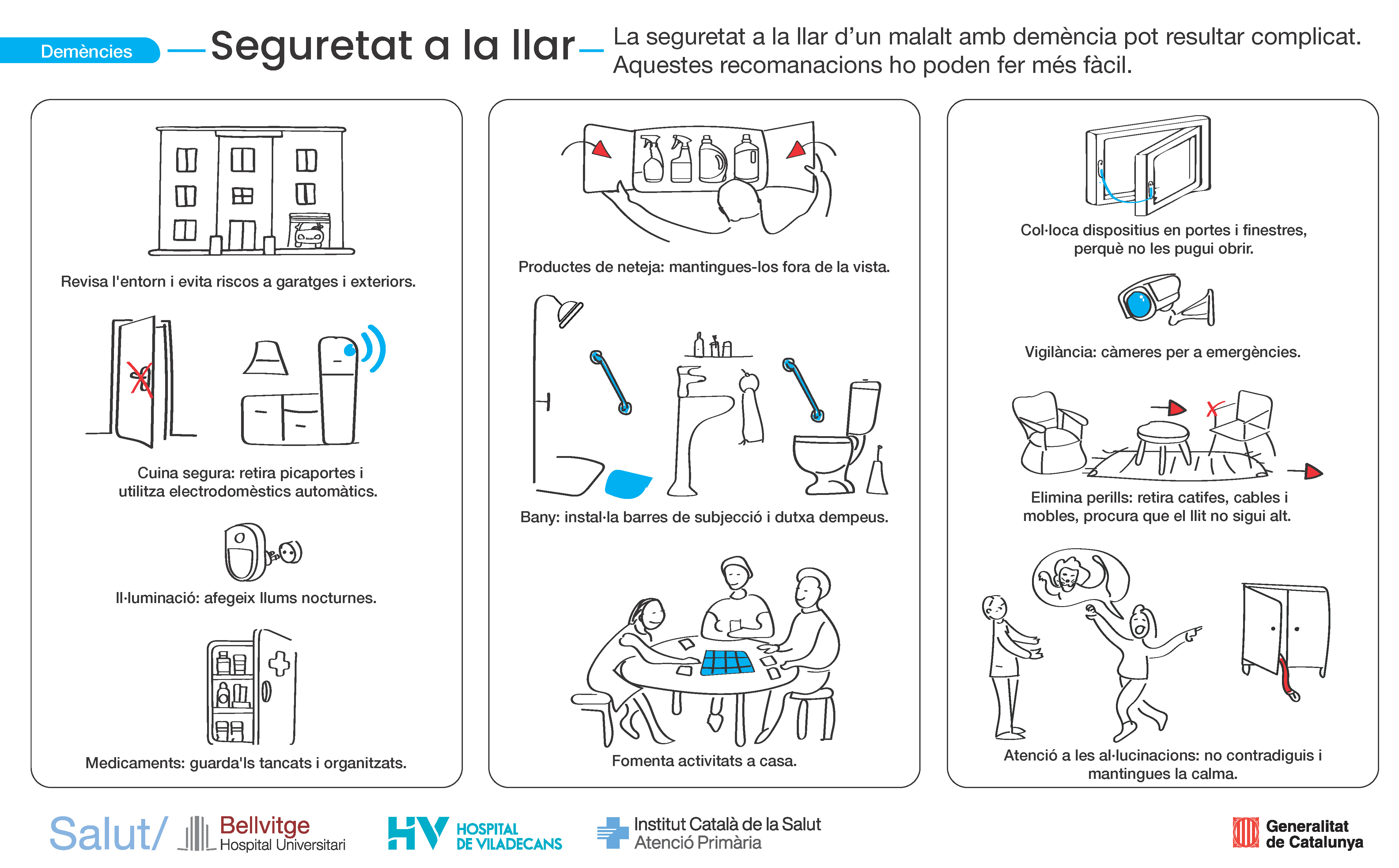 Demències

Seguretat a la llar

La seguretat a la llar d'un malalt amb demència pot resultar complicat. Aquestes recomanacions ho poden fer més fàcil.

Revisa l'entorn i evita riscos a garatges i exteriors.

Cuina segura: retira picaportes i utilitza electrodomèstics automàtics.

Il·luminació: afegeix llums nocturnes.

Medicaments: guarda'ls tancats i organitzats.

Productes de neteja: mantingues-los fora de la vista.

Bany: instal·la barres de subjecció i dutxa dempeus.

Fomenta activitats a casa.

Col·loca dispositius en portes i finestres, perquè no les pugui obrir.

Vigilància: càmeres per a emergències.

Elimina perills: retira catifes, cables i mobles, procura que el llit no sigui alt.

Atenció a les al·lucinacions: no contradiguis i mantingues la calma.

Salut/ Bellvitge Hospital Universitari

HV HOSPITAL DE VILADECANS

Institut Català de la Salut Atenció Primària

Generalitat de Catalunya