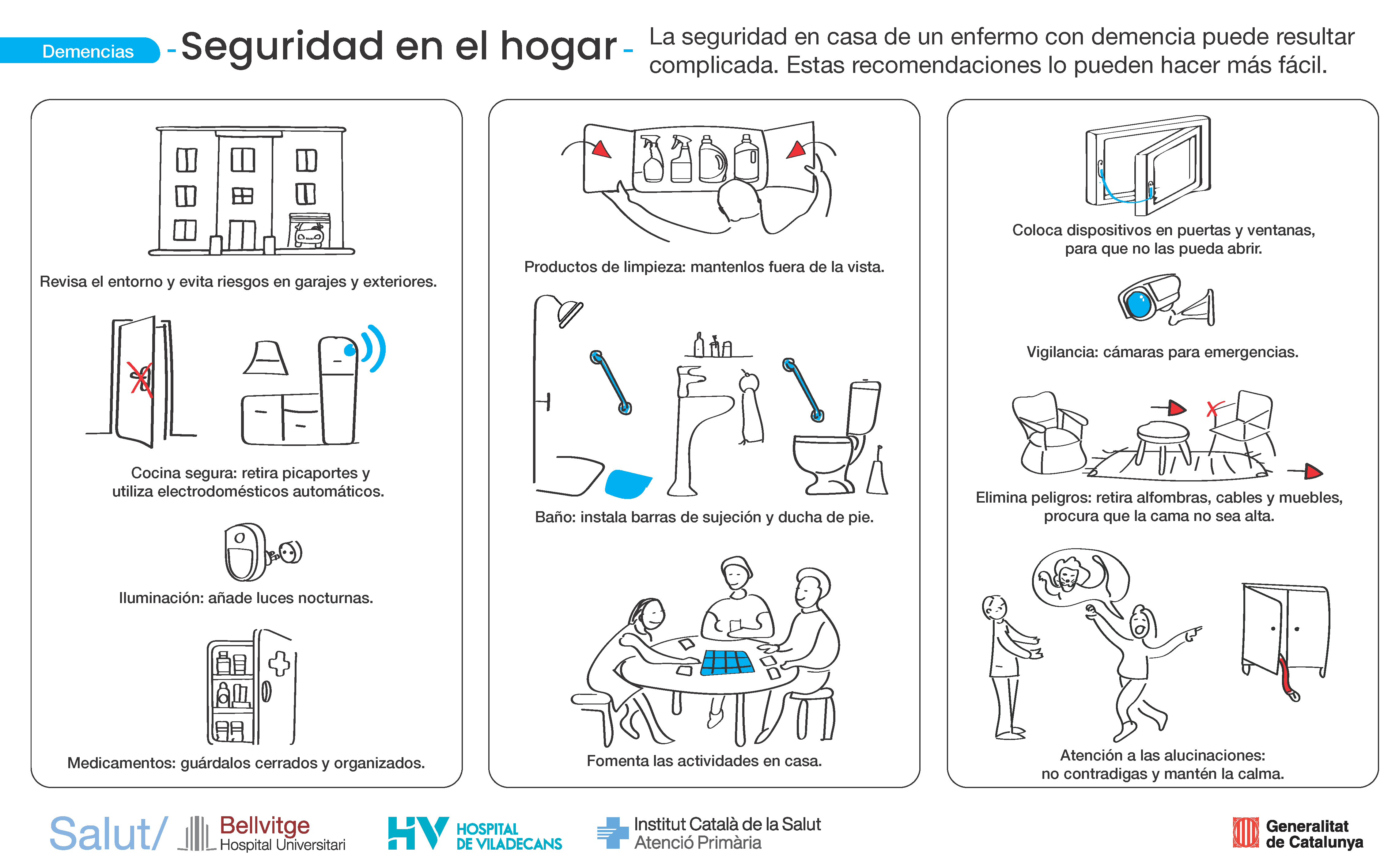 Demencias - Seguridad en el hogar - La seguridad en casa de un enfermo con demencia puede resultar complicada. Estas recomendaciones lo pueden hacer más fácil.

Revisa el entorno y evita riesgos en garajes y exteriores.

Cocina segura: retira picaportes y utiliza electrodomésticos automáticos.

Iluminación: añade luces nocturnas.

Medicamentos: guárdalos cerrados y organizados.

Productos de limpieza: mantenlos fuera de la vista.

Baño: instala barras de sujeción y ducha de pie.

Fomenta las actividades en casa.

Coloca dispositivos en puertas y ventanas, para que no las pueda abrir.

Vigilancia: cámaras para emergencias.

Elimina peligros: retira alfombras, cables y muebles, procura que la cama no sea alta.

Atención a las alucinaciones: no contradigas y mantén la calma.

Salut/ Bellvitge Hospital Universitari HV HOSPITAL DE VILADECANS Institut Català de la Salut Atenció Primària Generalitat de Catalunya